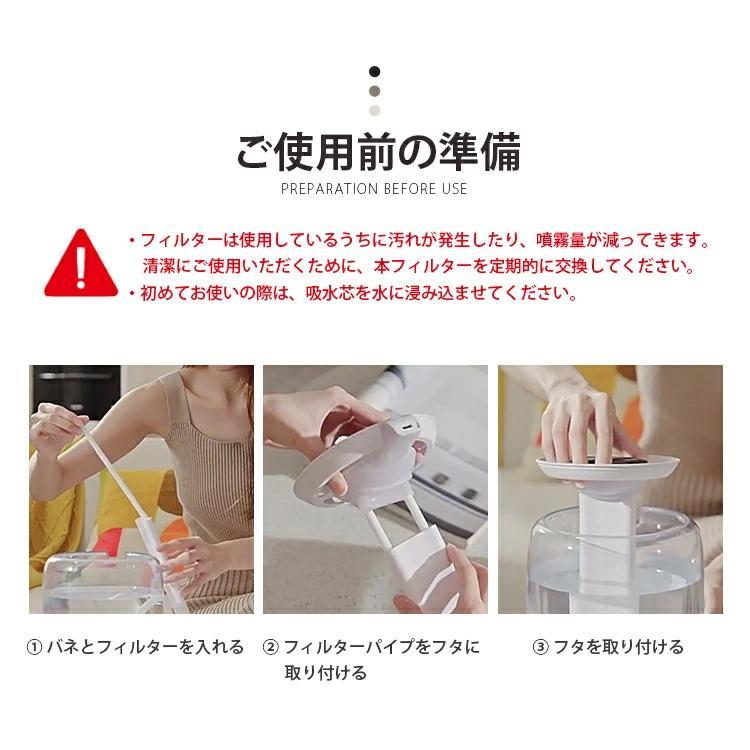 ご使用前の準備

PREPARATION BEFORE USE

・フィルターは使用しているうちに汚れが発生したり、噴霧量が減ってきます。清潔にご使用いただくために、本フィルターを定期的に交換してください。
・初めてお使いの際は、吸水芯を水に浸み込ませてください。

① バネとフィルターを入れる

② フィルターパイプをフタに取り付ける

③ フタを取り付ける