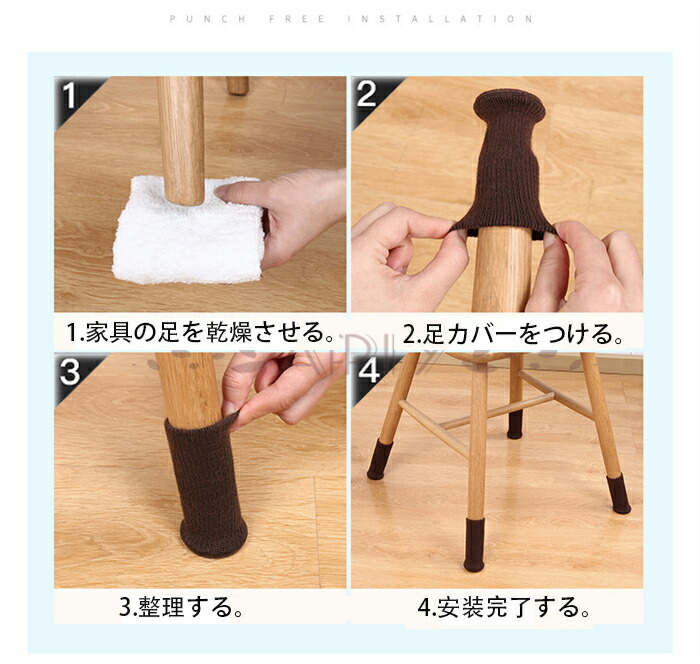 PUNCH FREE INSTALLATION

1

2

1.家具の足を乾燥させる。

2.足カバーをつける。

3

4

3.整理する。

4.安装完了する。