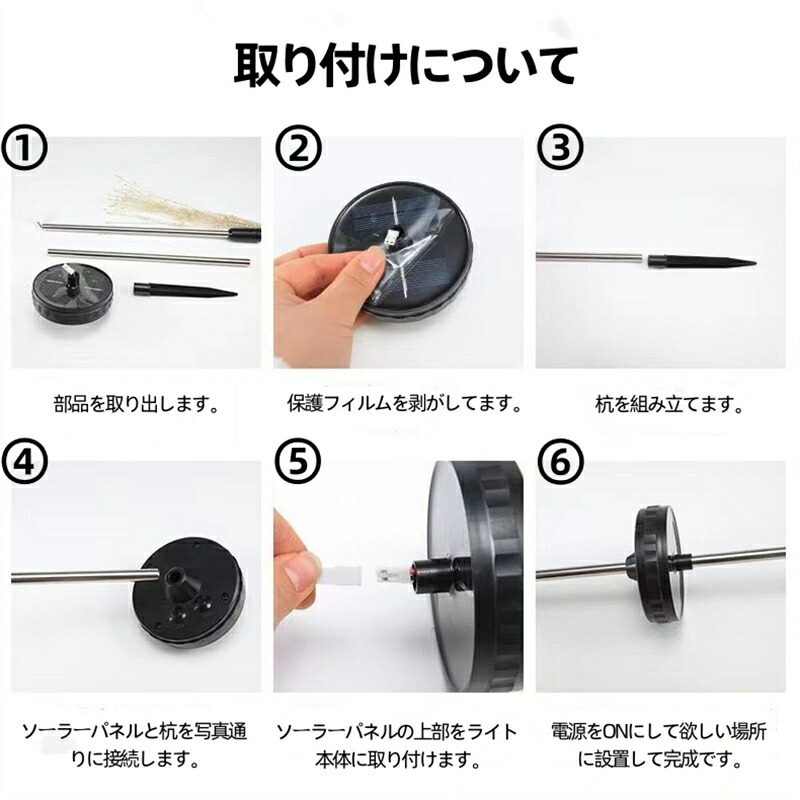 取り付けについて

①

部品を取り出します。

②

保護フィルムを剥がしてます。

③

杭を組み立てます。

④

ソーラーパネルと杭を写真通りに接続します。

⑤

ソーラーパネルの上部をライト本体に取り付けます。

⑥

電源をONにして欲しい場所に設置して完成です。