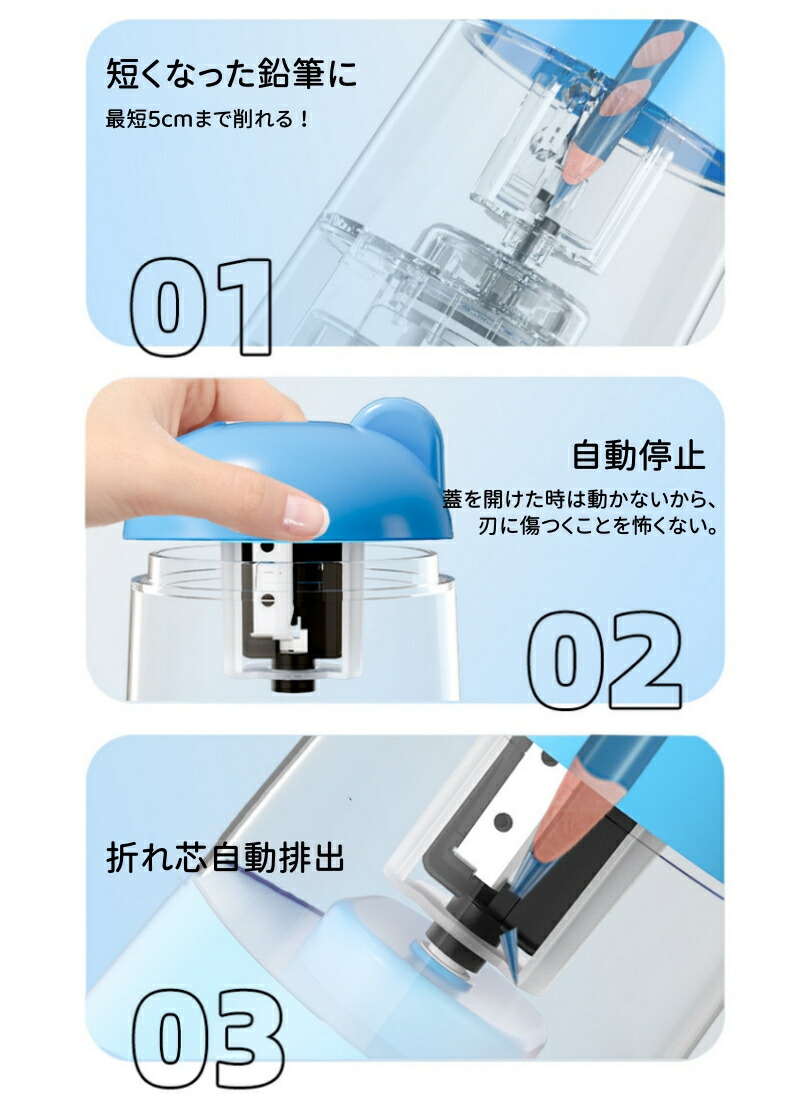 短くなった鉛筆に
最短5cmまで削れる！

01

自動停止
蓋を開けた時は動かないから、
刃に傷つくことを怖くない。

02

折れ芯自動排出

03