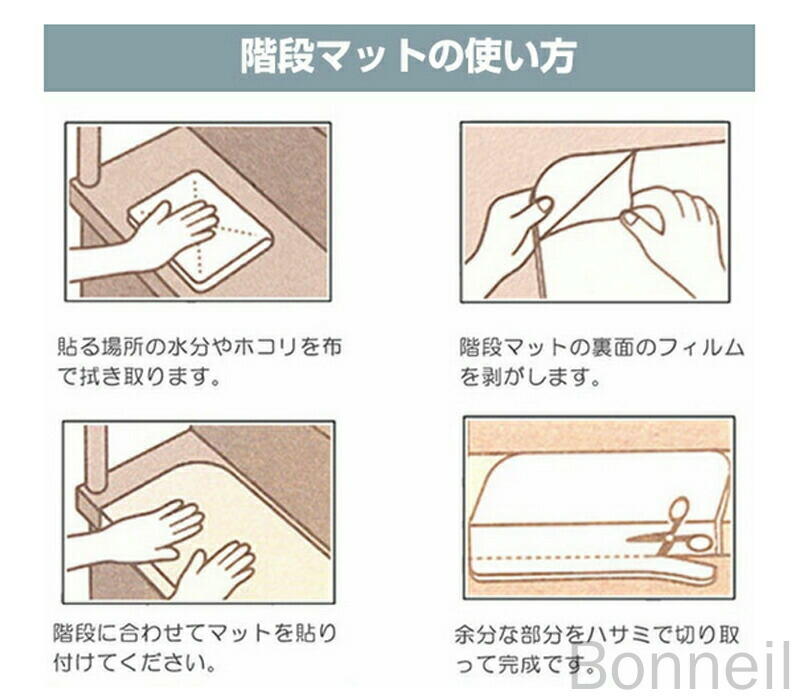 階段マットの使い方

貼る場所の水分やホコリを布で拭き取ります。

階段マットの裏面のフィルムを剥がします。

階段に合わせてマットを貼り付けてください。

余分な部分をハサミで切り取って完成です。

Bonneil