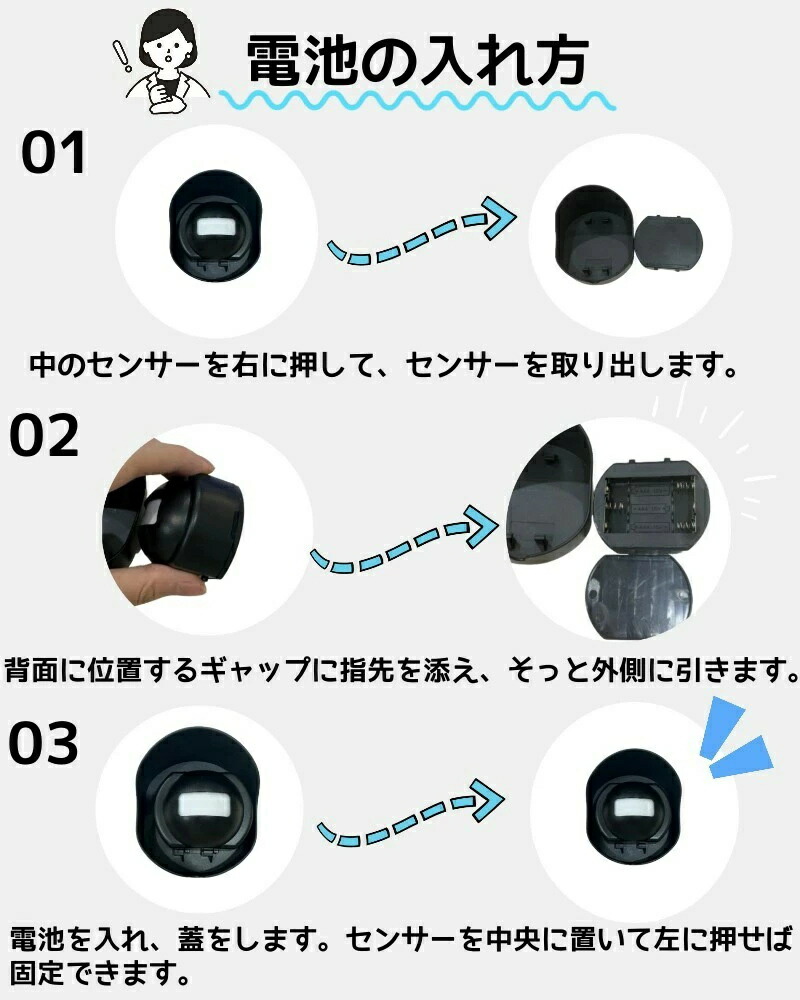 電池の入れ方

01

中のセンサーを右に押して、センサーを取り出します。

02

背面に位置するギャップに指先を添え、そっと外側に引きます。

03

電池を入れ、蓋をします。センサーを中央に置いて左に押せば固定できます。