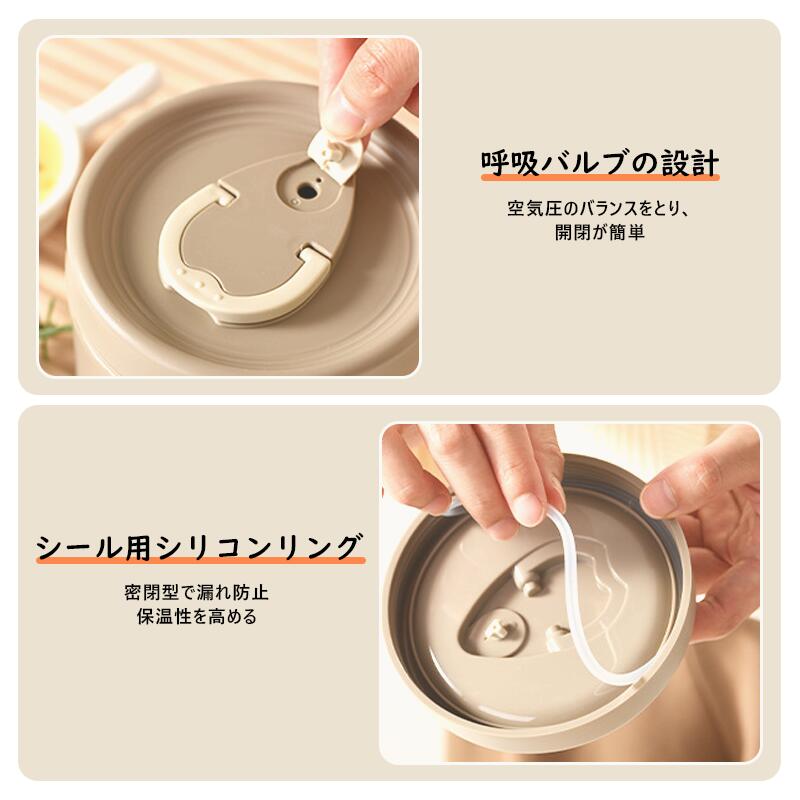 呼吸バルブの設計

空気圧のバランスをとり、
開閉が簡単

シール用シリコンリング

密閉型で漏れ防止
保温性を高める