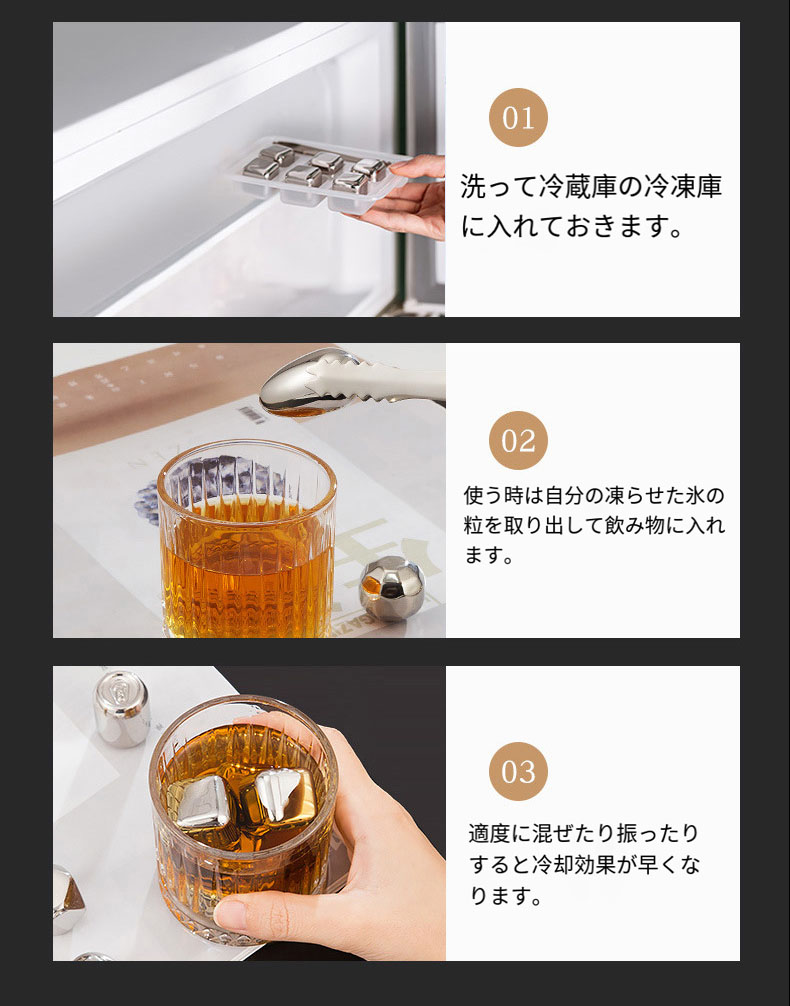 01

洗って冷蔵庫の冷凍庫に入れておきます。

02

使う時は自分の凍らせた氷の粒を取り出して飲み物に入れます。

03

適度に混ぜたり振ったりすると冷却効果が早くなります。