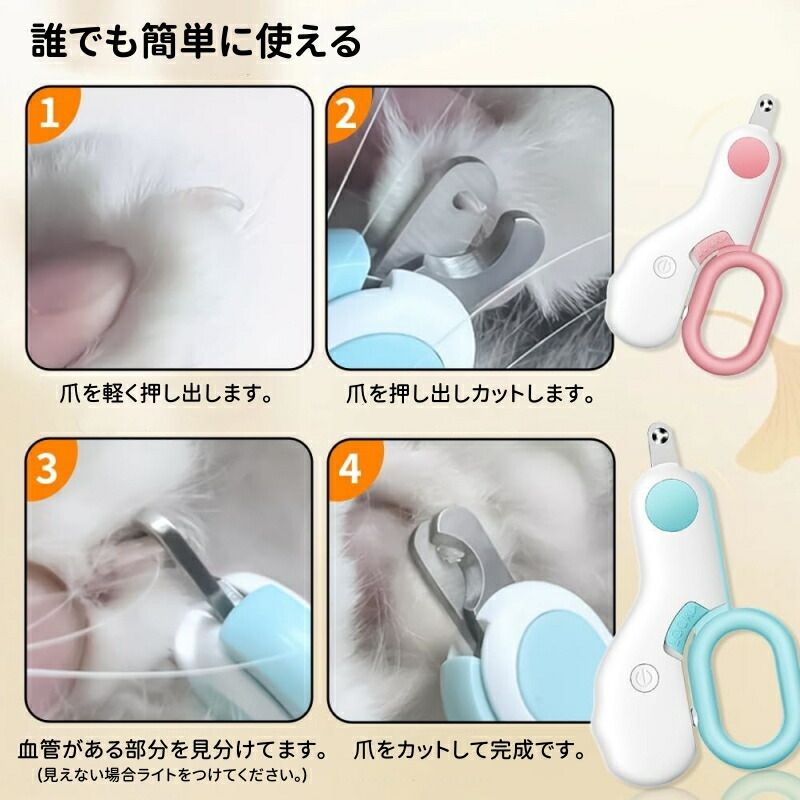 誰でも簡単に使える

1

爪を軽く押し出します。

2

爪を押し出しカットします。

3

血管がある部分を見分けてます。
(見えない場合ライトをつけてください。)

4

爪をカットして完成です。