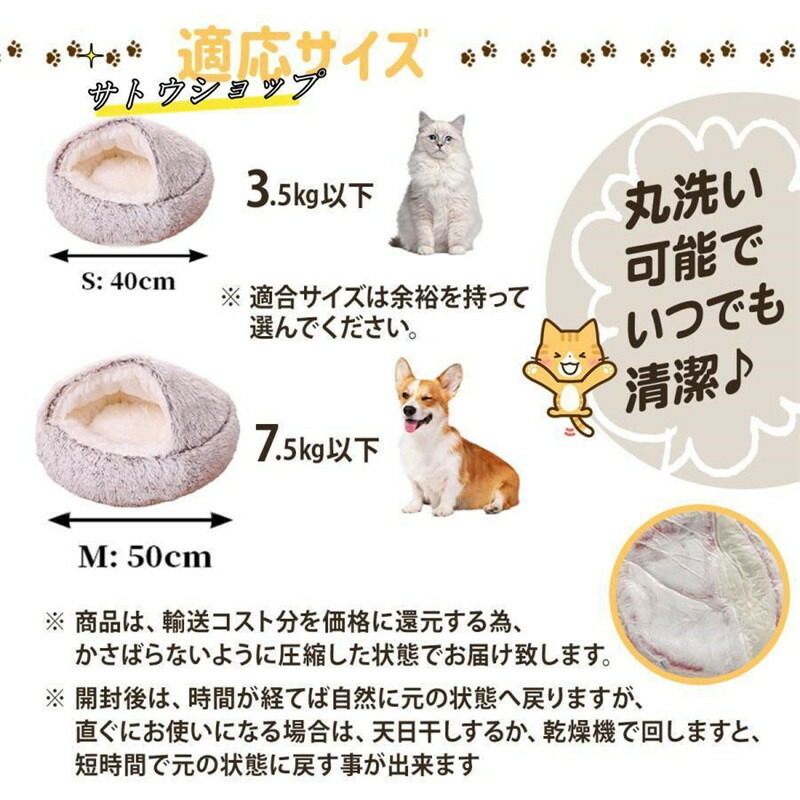 適応サイズ

サトウショップ

3.5kg以下

S: 40cm

※ 適合サイズは余裕を持って選んでください。

7.5kg以下

M: 50cm

丸洗い可能でいつでも清潔♪

※ 商品は、輸送コスト分を価格に還元する為、かさばらないように圧縮した状態でお届け致します。

※ 開封後は、時間が経てば自然に元の状態へ戻りますが、直ぐにお使いになる場合は、天日干しするか、乾燥機で回しますと、短時間で元の状態に戻す事が出来ます