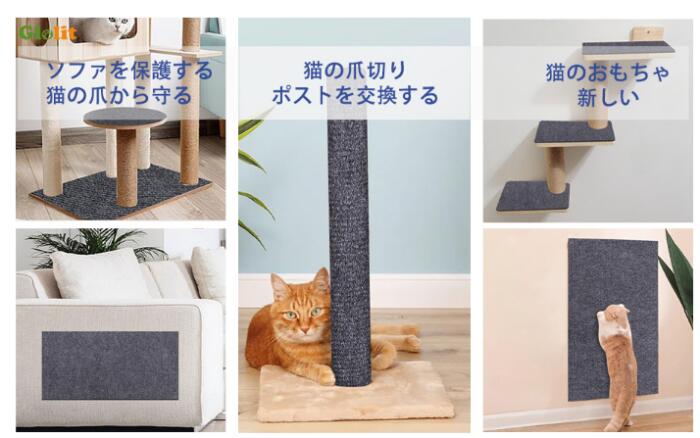 Glolit

ソファを保護する
猫の爪から守る

猫の爪切り
ポストを交換する

猫のおもちゃ
新しい