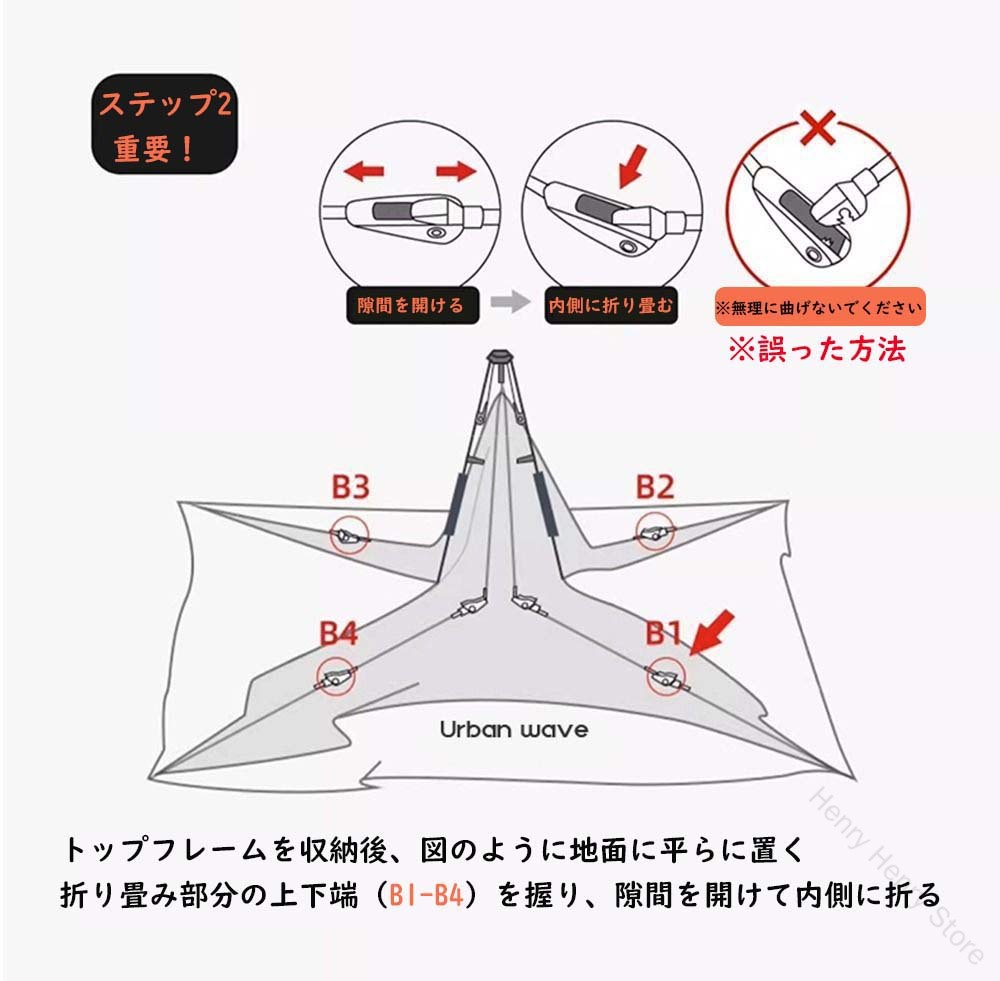 ステップ2
重要！

隙間を開ける

内側に折り畳む

※無理に曲げないでください

※誤った方法

B3

B2

B4

B1

Urban wave

トップフレームを収納後、図のように地面に平らに置く
折り畳み部分の上下端（B1-B4）を握り、隙間を開けて内側に折る

Henry Henry Store